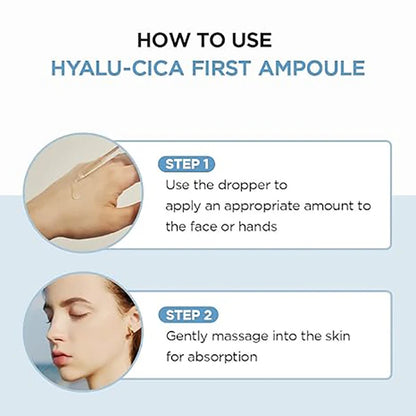 HOW TO USE
HYALU-CICA FIRST AMPOULE

STEP 1
Use the dropper to apply an appropriate amount to the face or hands

STEP 2
Gently massage into the skin for absorption