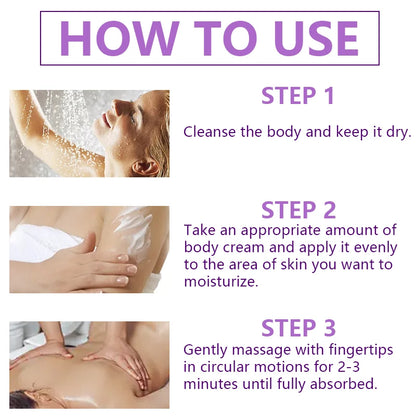 HOW TO USE

STEP 1

Cleanse the body and keep it dry.

STEP 2

Take an appropriate amount of body cream and apply it evenly to the area of skin you want to moisturize.

STEP 3

Gently massage with fingertips in circular motions for 2-3 minutes until fully absorbed.