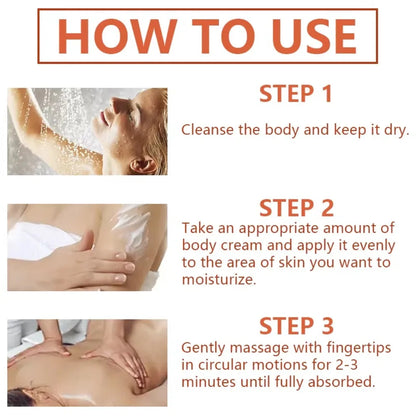 HOW TO USE

STEP 1

Cleanse the body and keep it dry.

STEP 2

Take an appropriate amount of body cream and apply it evenly to the area of skin you want to moisturize.

STEP 3

Gently massage with fingertips in circular motions for 2-3 minutes until fully absorbed.