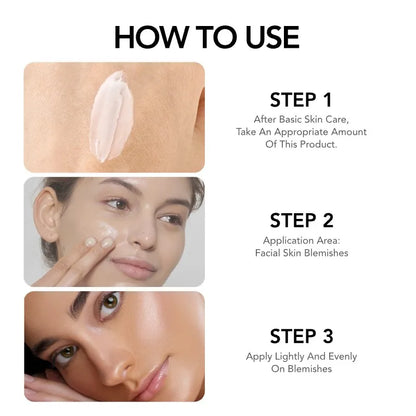 HOW TO USE

STEP 1
After Basic Skin Care, Take An Appropriate Amount Of This Product.

STEP 2
Application Area: Facial Skin Blemishes

STEP 3
Apply Lightly And Evenly On Blemishes