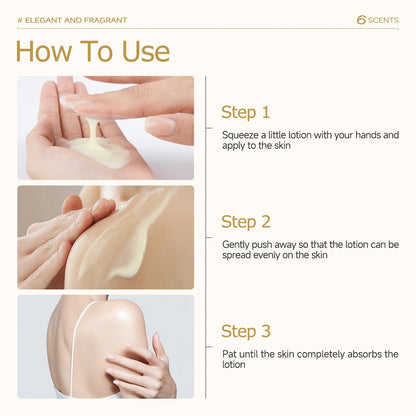 # ELEGANT AND FRAGRANT

6 SCENTS

How To Use

Step 1

Squeeze a little lotion with your hands and apply to the skin

Step 2

Gently push away so that the lotion can be spread evenly on the skin

Step 3

Pat until the skin completely absorbs the lotion