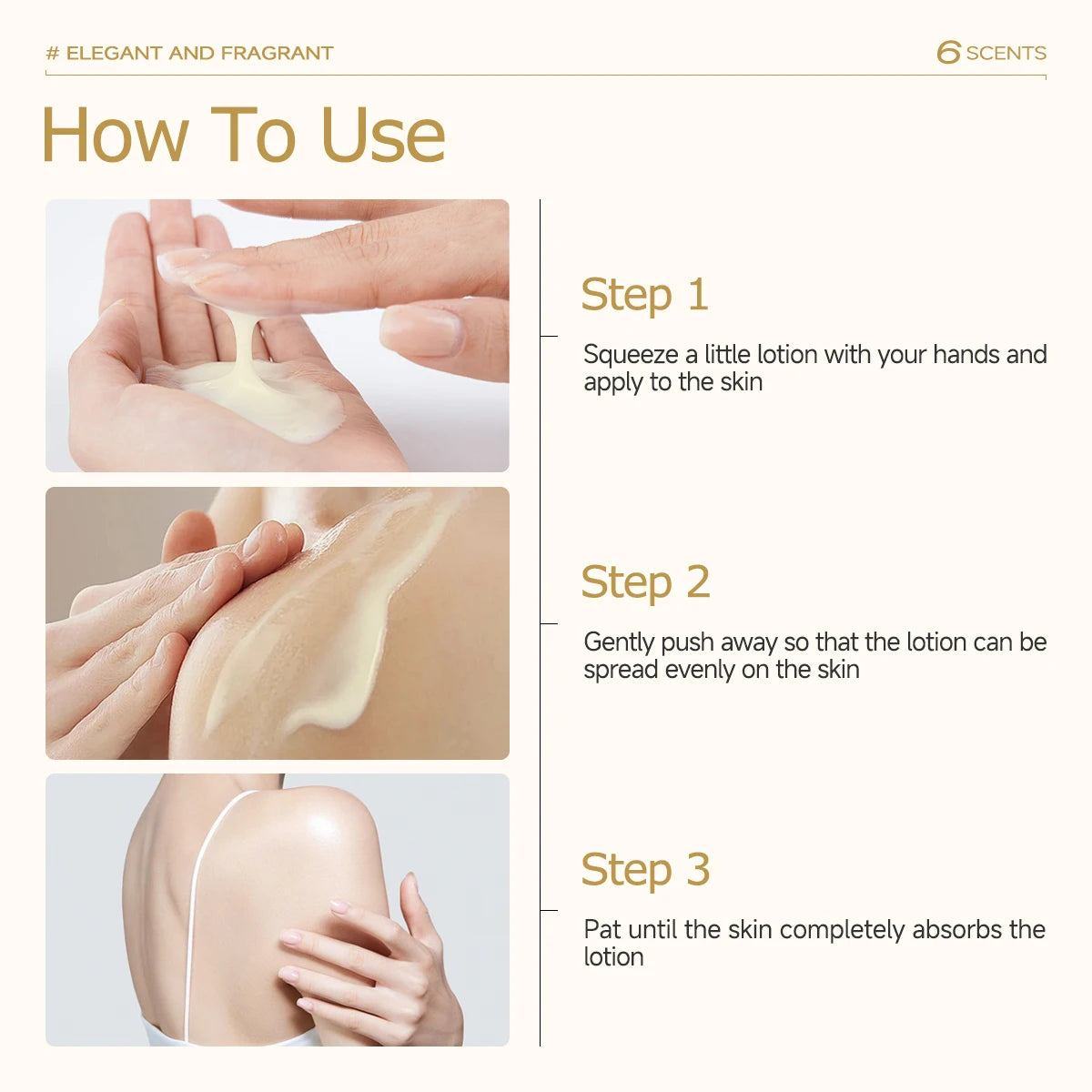 # ELEGANT AND FRAGRANT

6 SCENTS

How To Use

Step 1

Squeeze a little lotion with your hands and apply to the skin

Step 2

Gently push away so that the lotion can be spread evenly on the skin

Step 3

Pat until the skin completely absorbs the lotion