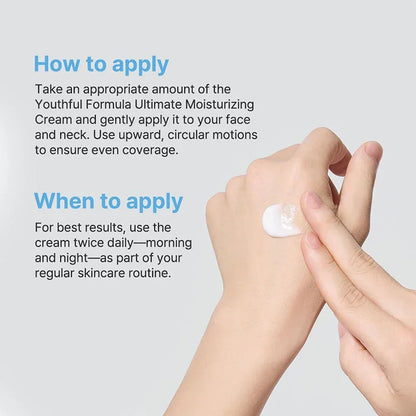 How to apply

Take an appropriate amount of the Youthful Formula Ultimate Moisturizing Cream and gently apply it to your face and neck. Use upward, circular motions to ensure even coverage.

When to apply

For best results, use the cream twice daily—morning and night—as part of your regular skincare routine.