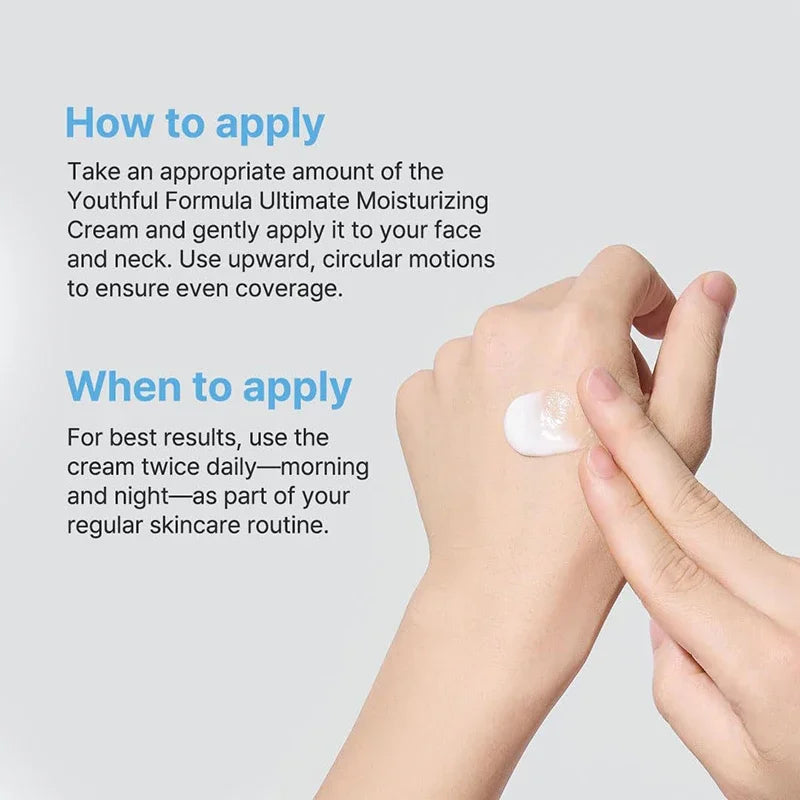 How to apply

Take an appropriate amount of the Youthful Formula Ultimate Moisturizing Cream and gently apply it to your face and neck. Use upward, circular motions to ensure even coverage.

When to apply

For best results, use the cream twice daily—morning and night—as part of your regular skincare routine.