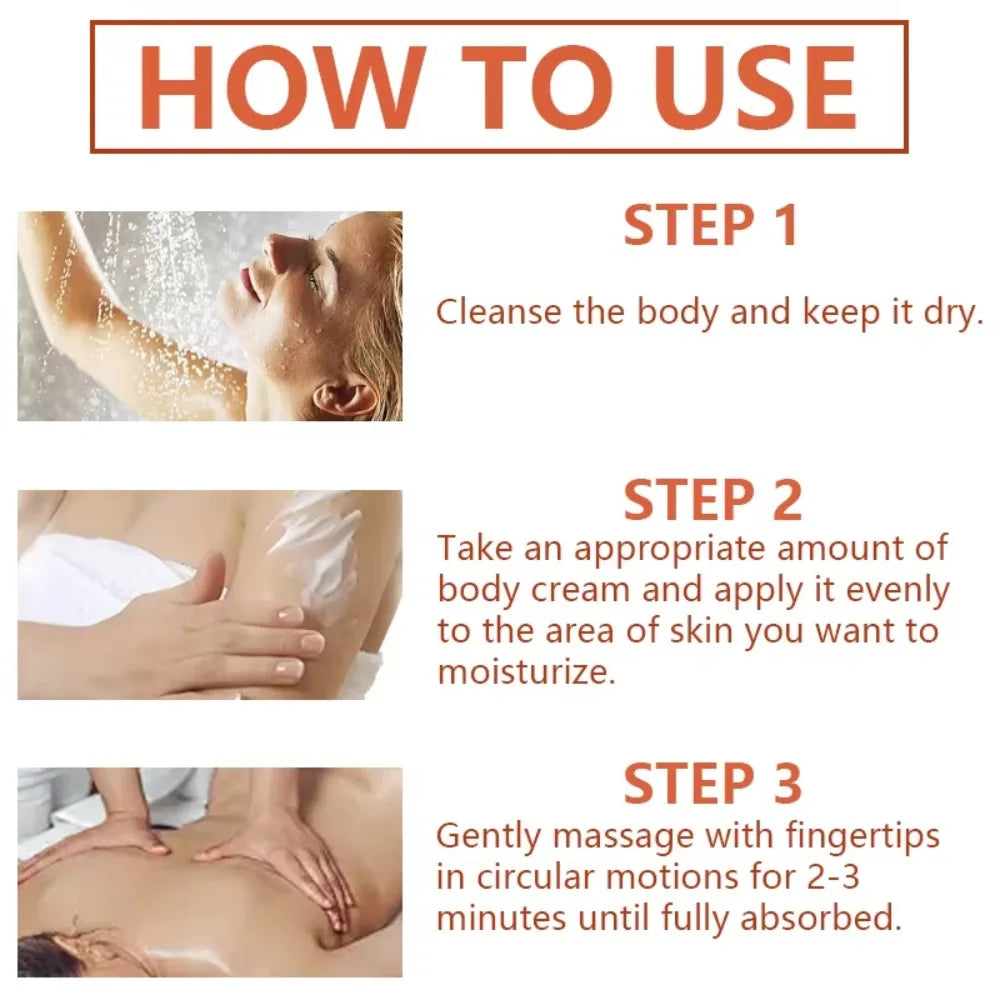 HOW TO USE

STEP 1

Cleanse the body and keep it dry.

STEP 2

Take an appropriate amount of body cream and apply it evenly to the area of skin you want to moisturize.

STEP 3

Gently massage with fingertips in circular motions for 2-3 minutes until fully absorbed.